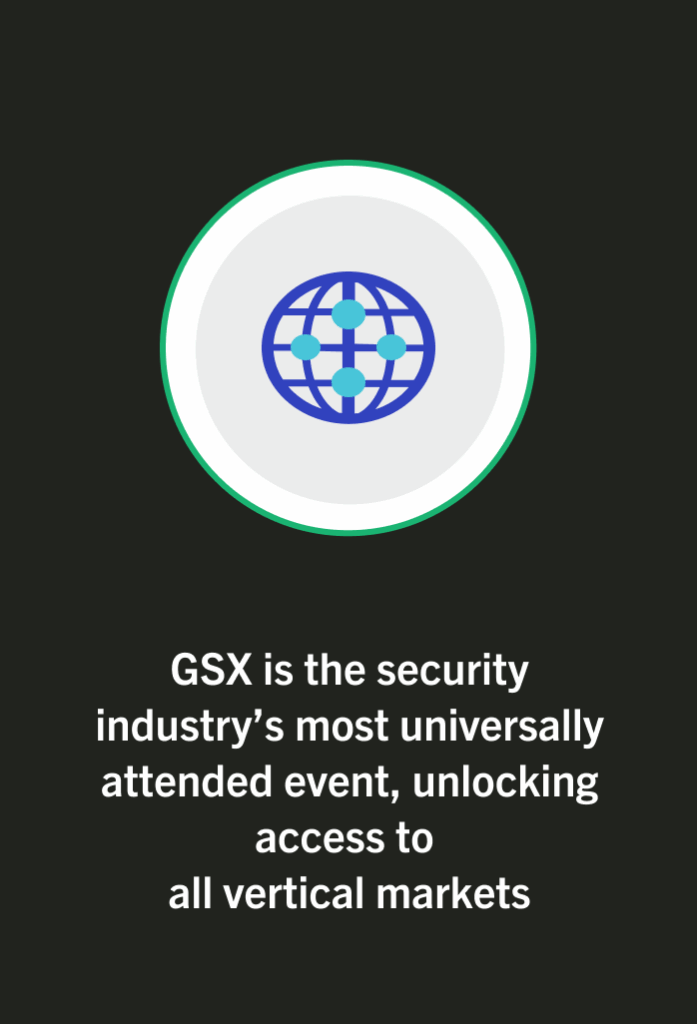 GSX is the security industry’s most universally attended event, unlocking access to all vertical markets