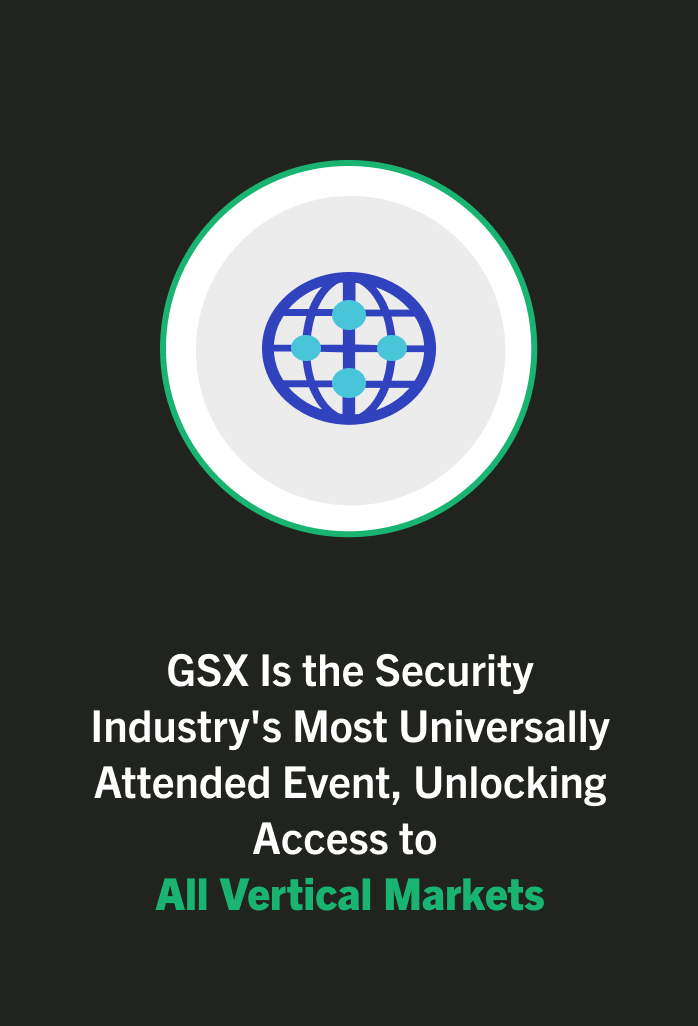 GSX Is the Security Industry's Most Universally Attended Event, Unlocking Access to All Vertical Markets