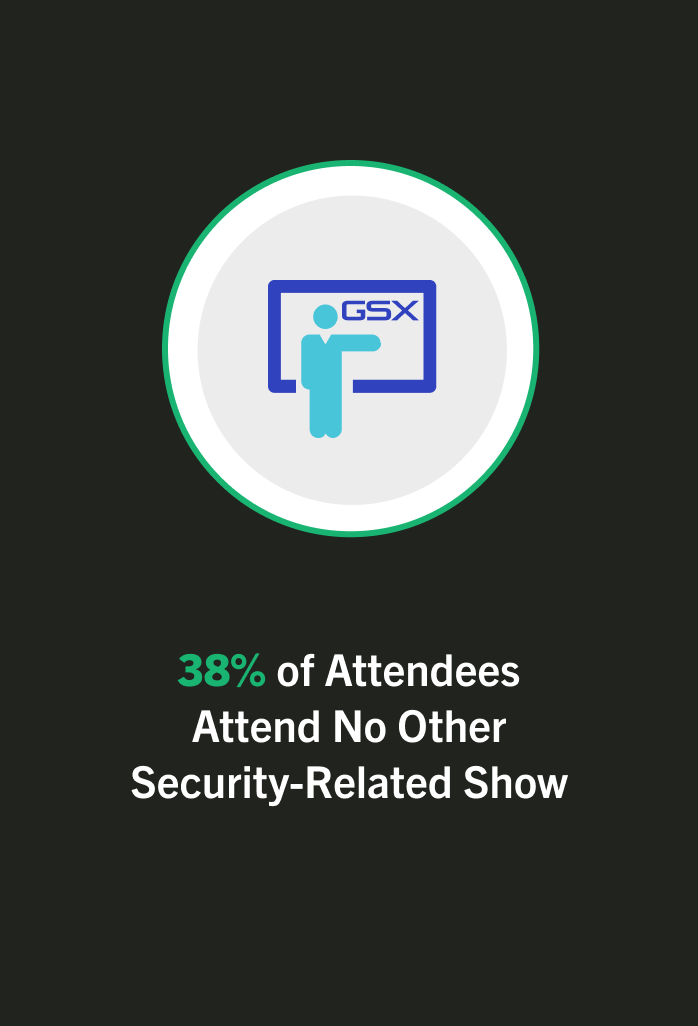 GSX

38% of Attendees Attend No Other Security-Related Show