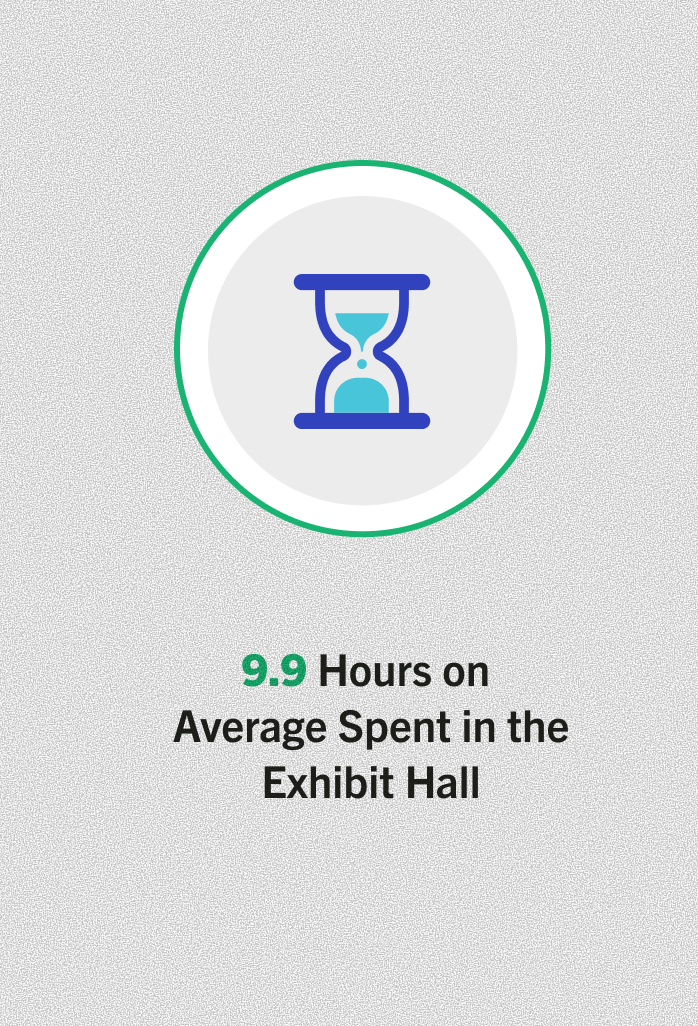 9.9 Hours on Average Spent in the Exhibit Hall