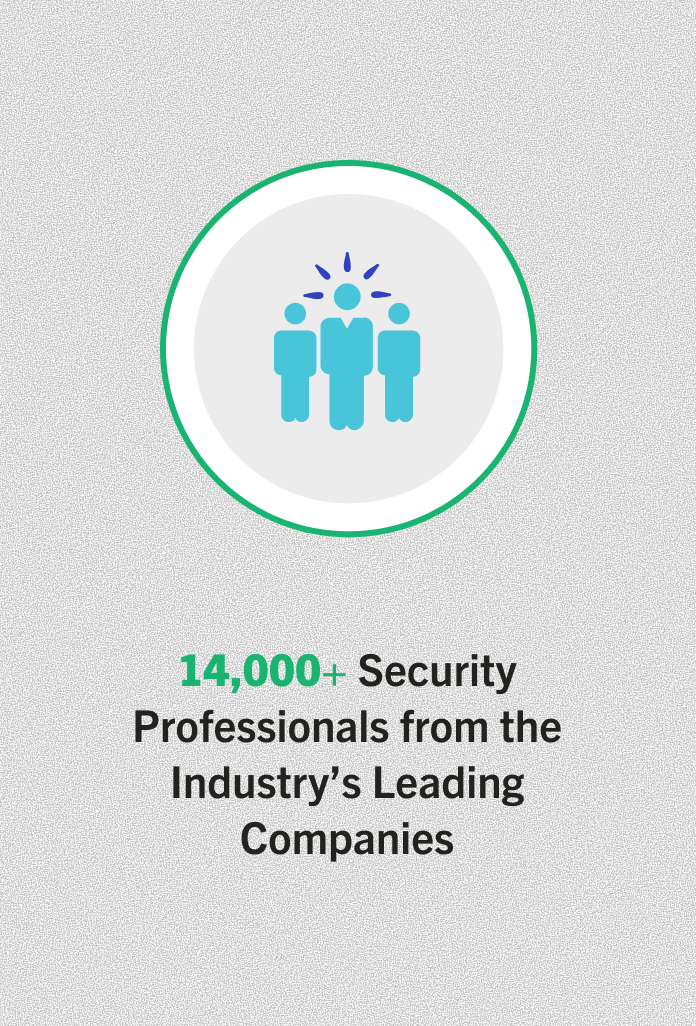 14,000+ Security Professionals from the Industry’s Leading Companies