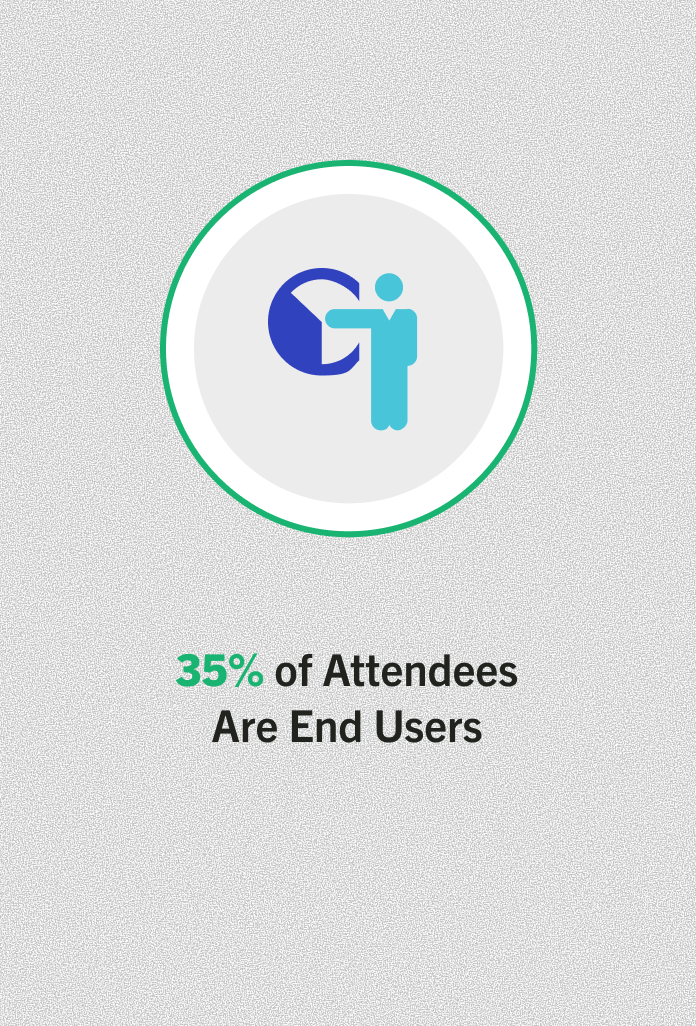 35% of Attendees
Are End Users