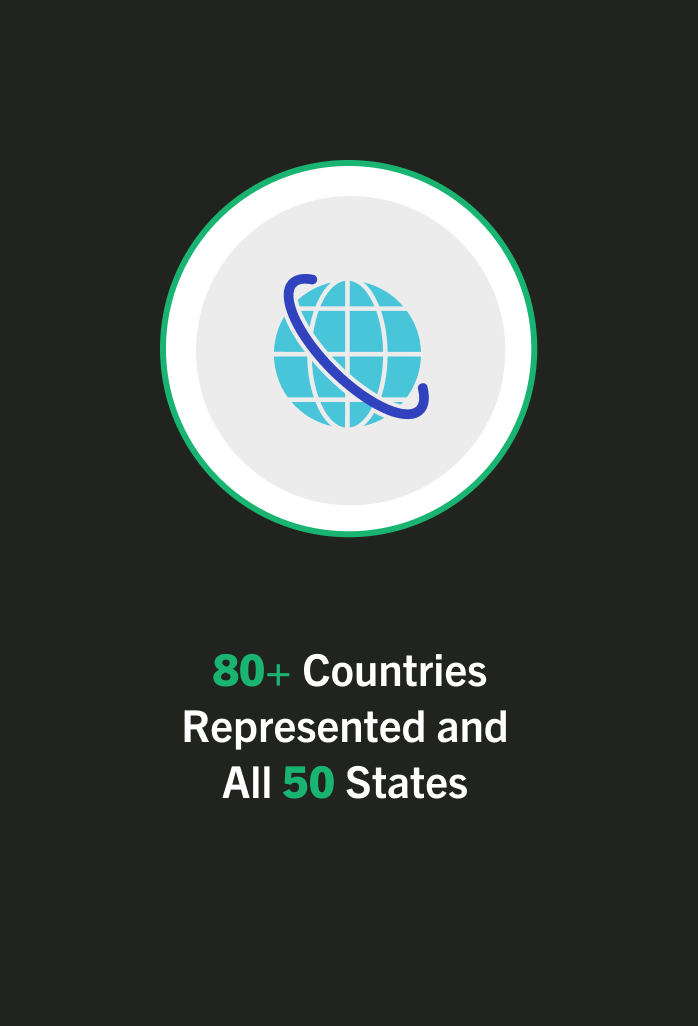 80+ Countries Represented and All 50 States