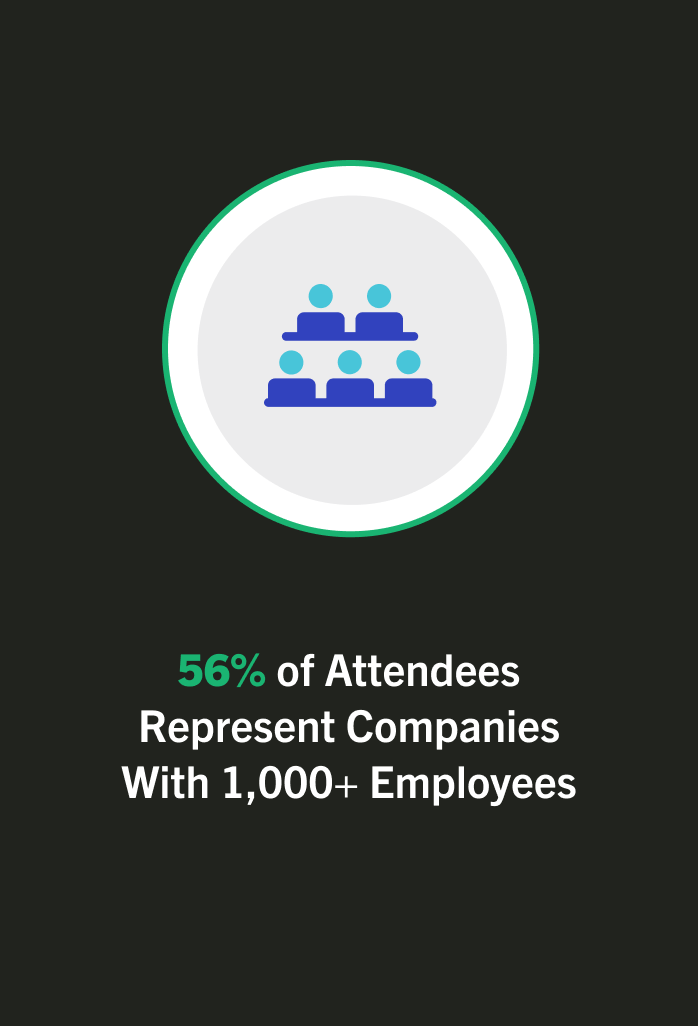 56% of Attendees Represent Companies With 1,000+ Employees